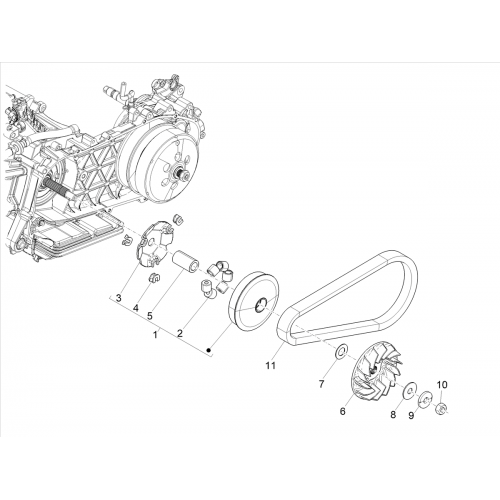 3
4
5
1
2
11
7
6
8
9
10